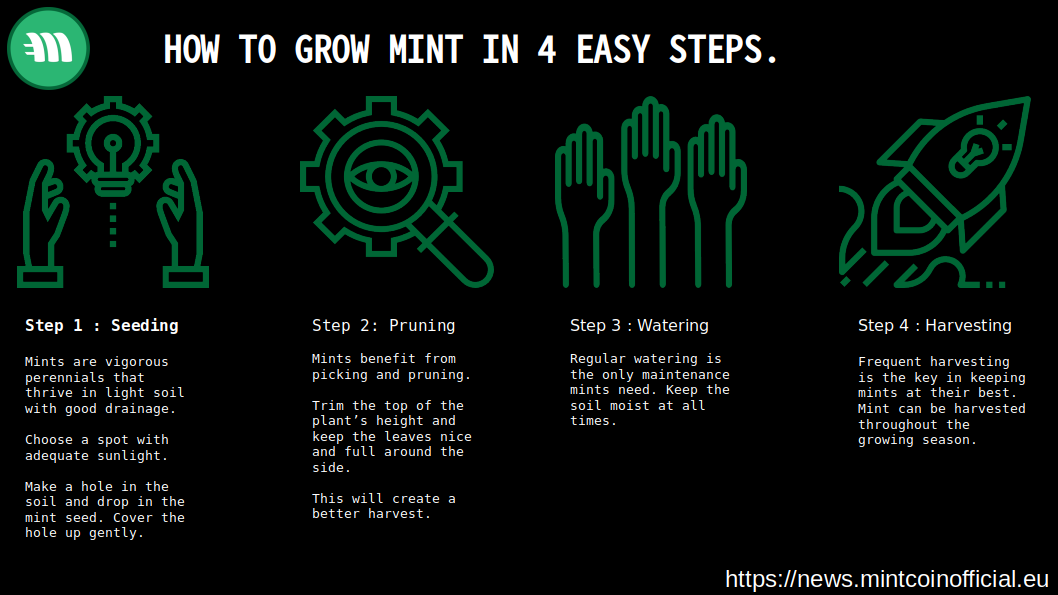 HOW TO GROW MINT IN 4 EASY STEPS.

Step 1 : Seeding

Mints are vigorous perennials that thrive in light soil with good drainage.

Choose a spot with adequate sunlight.

Make a hole in the soil and drop in the mint seed. Cover the hole up gently.

Step 2: Pruning

Mints benefit from picking and pruning.

Trim the top of the plant's height and keep the leaves nice and full around the side.

This will create a better harvest.

Step 3 : Watering

Regular watering is the only maintenance mints need. Keep the soil moist at all times.

Step 4 : Harvesting

Frequent harvesting is the key in keeping mints at their best. Mint can be harvested throughout the growing season.

https://news.mintcoinofficial.eu